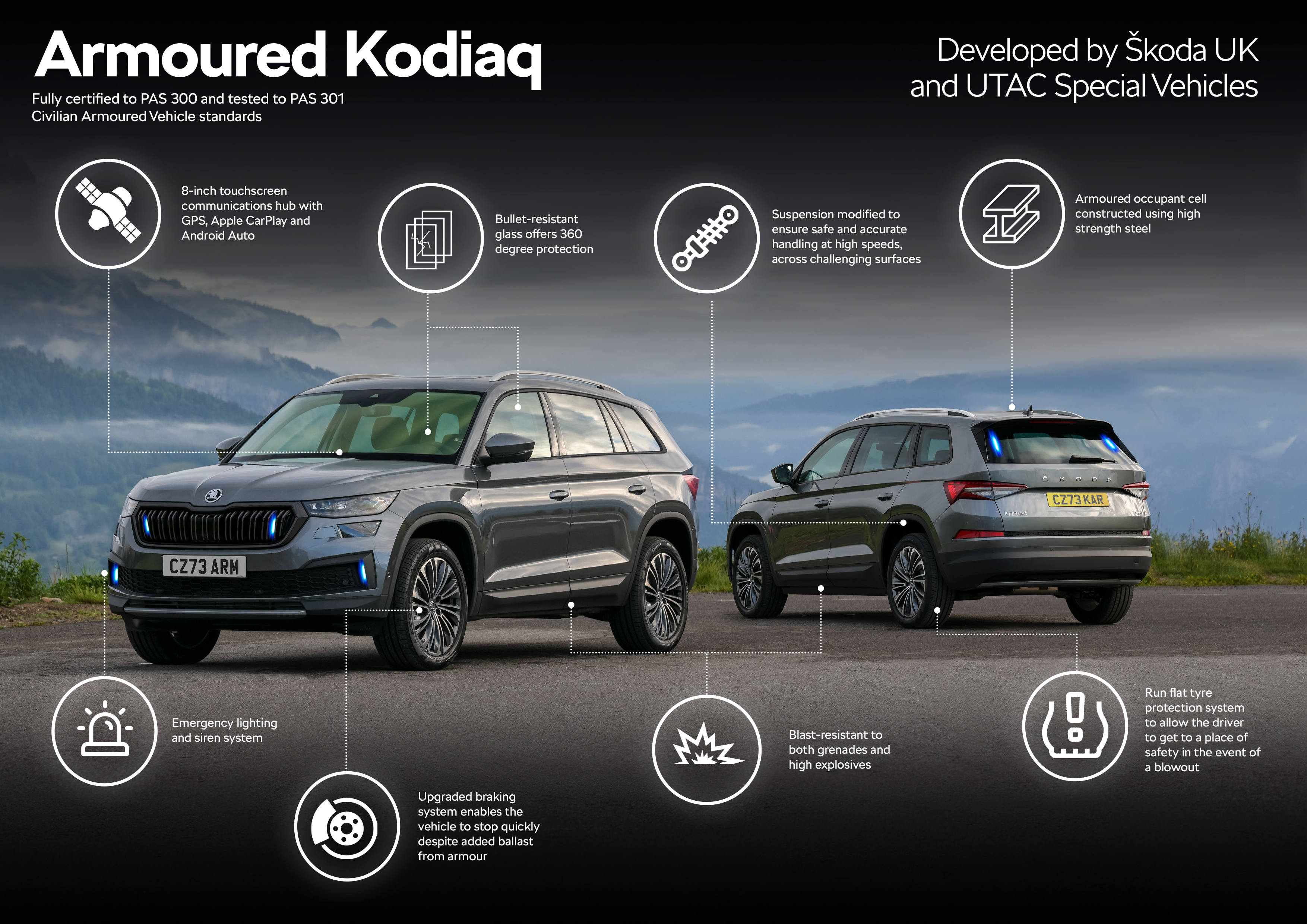 Armoured Kodiaq

Fully certified to PAS 300 and tested to PAS 301 Civilian Armoured Vehicle standards

Developed by Škoda UK and UTAC Special Vehicles

8-inch touchscreen communications hub with GPS, Apple CarPlay and Android Auto

Bullet-resistant glass offers 360 degree protection

Suspension modified to ensure safe and accurate handling at high speeds, across challenging surfaces

Armoured occupant cell constructed using high strength steel

CZ73 ARM

ŠKODA

CZ73 KAR

KODIAQ

Emergency lighting and siren system

Upgraded braking system enables the vehicle to stop quickly despite added ballast from armour

Blast-resistant to both grenades and high explosives

Run flat tyre protection system to allow the driver to get to a place of safety in the event of a blowout