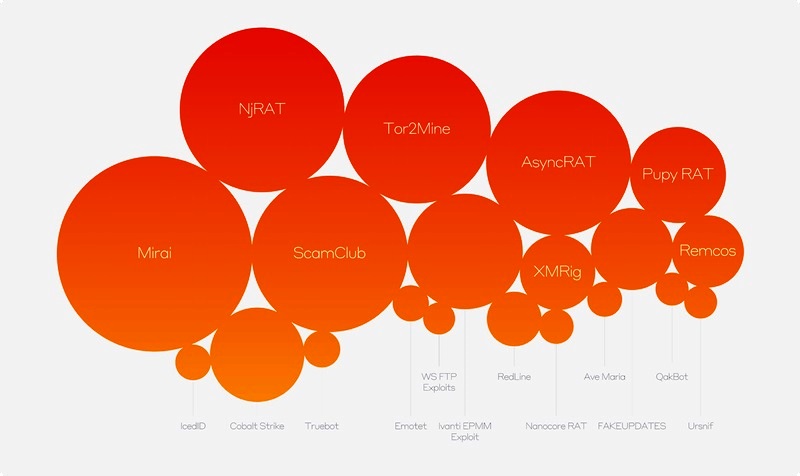 NjRAT
Tor2Mine
AsyncRAT
Pupy RAT
Mirai
ScamClub
XMRig
Remcos

WS FTP Exploits
RedLine
Ave Maria
QakBot

IcedID
Cobalt Strike
Truebot
Emotet
Ivanti EPMM Exploit
Nanocore RAT
FAKEUPDATES
Ursnif