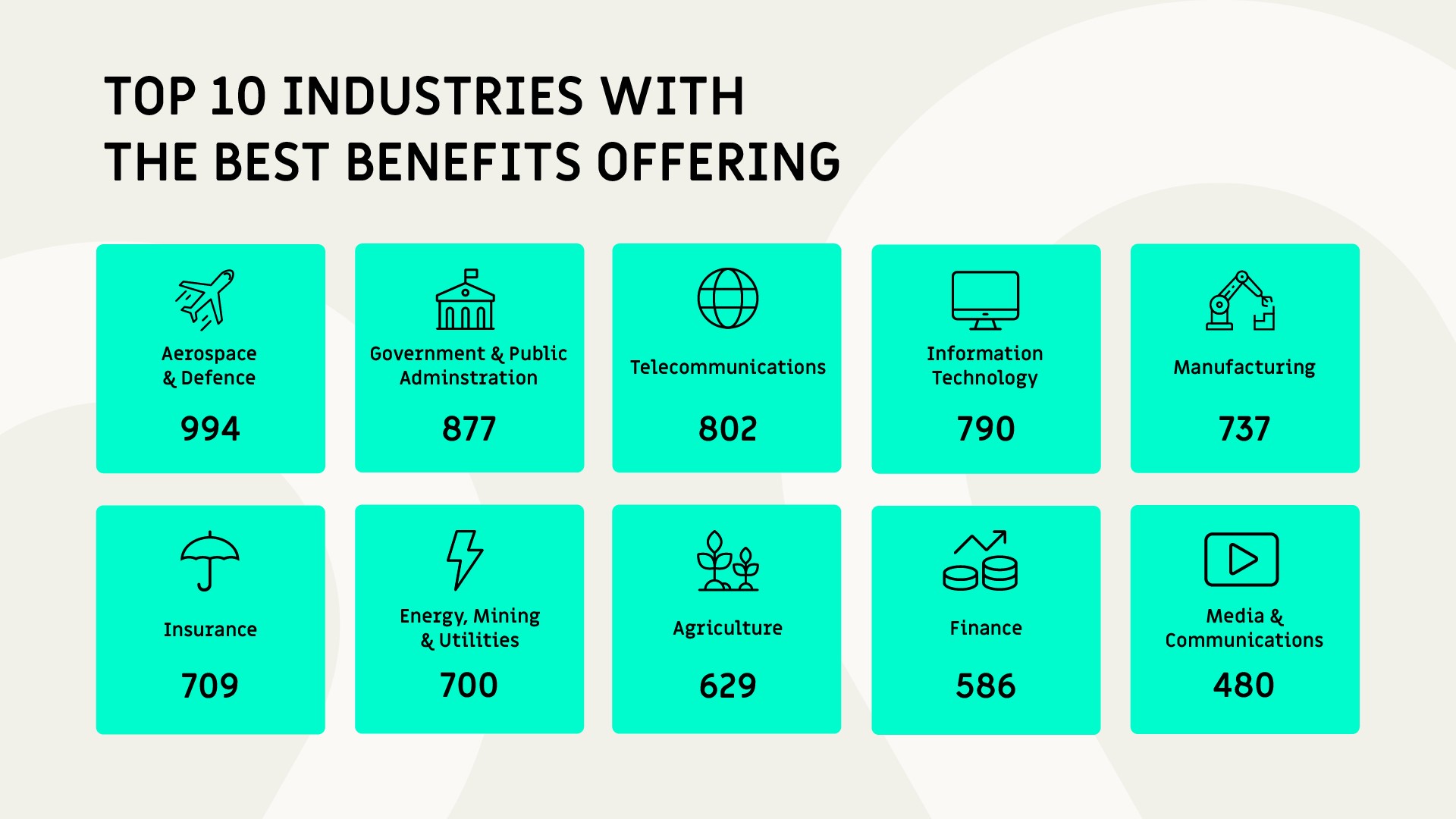 TOP 10 INDUSTRIES WITH THE BEST BENEFITS OFFERING

Aerospace & Defence
994

Government & Public Adminstration
877

Telecommunications
802

Information Technology
790

Manufacturing
737

Insurance
709

Energy, Mining & Utilities
700

Agriculture
629

Finance
586

Media & Communications
480